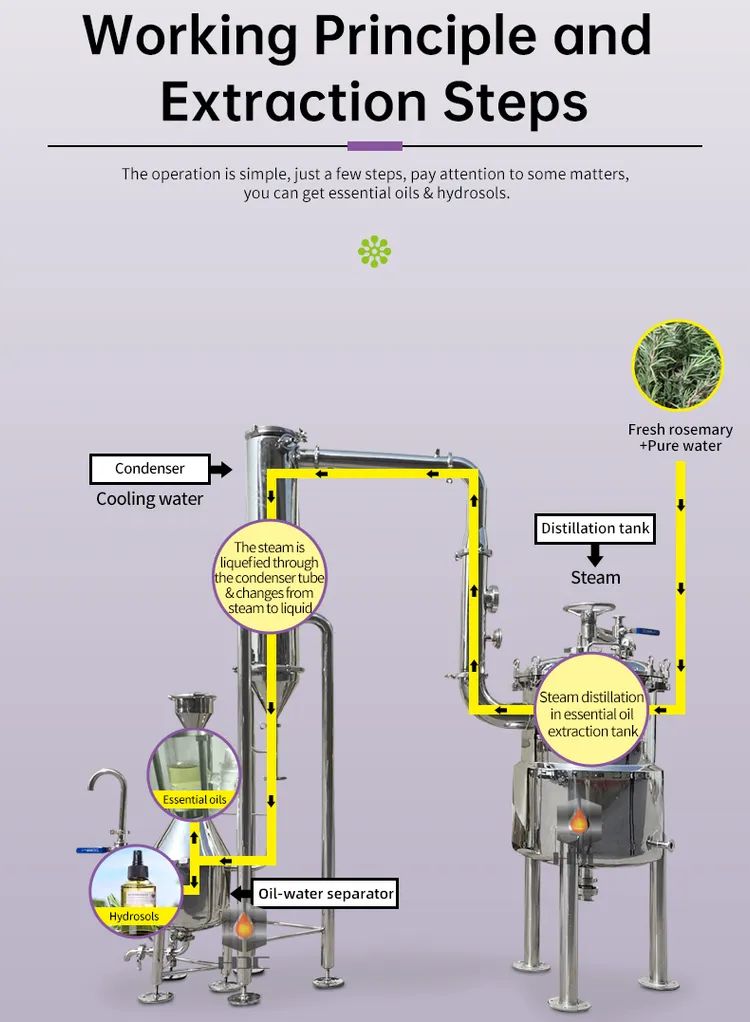 Working Principle and Extraction Steps

The operation is simple, just a few steps, pay attention to some matters, you can get essential oils & hydrosols.

Fresh rosemary +Pure water

Condenser

Cooling water

Distillation tank

Steam

The steam is liquefied through the condenser tube & changes from steam to liquid

Steam distillation in essential oil extraction tank

Essential oils

Hydrosols

Oil-water separator